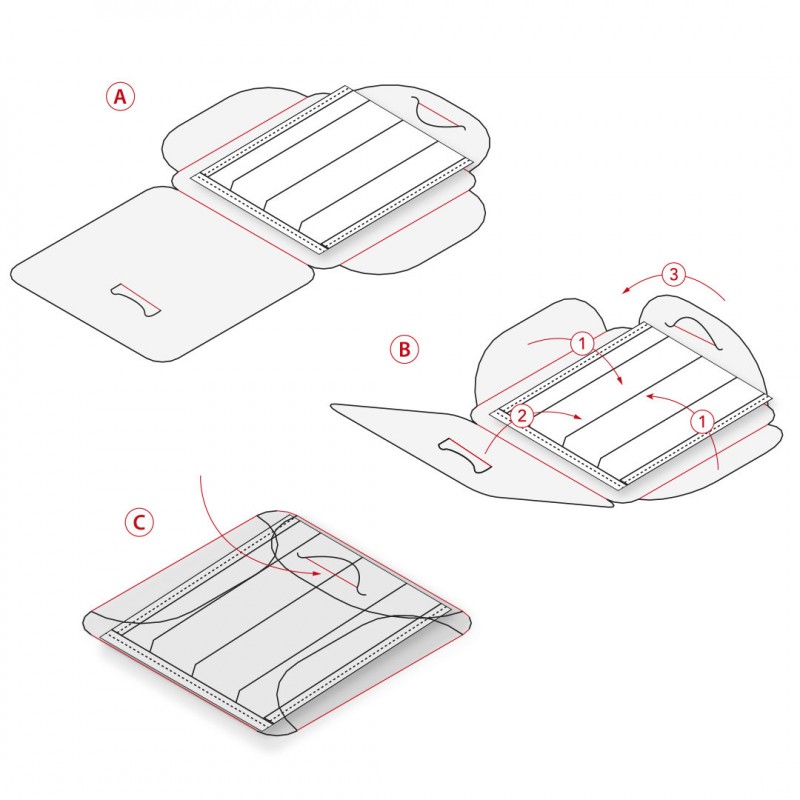 A

3

B

1

2

1

C